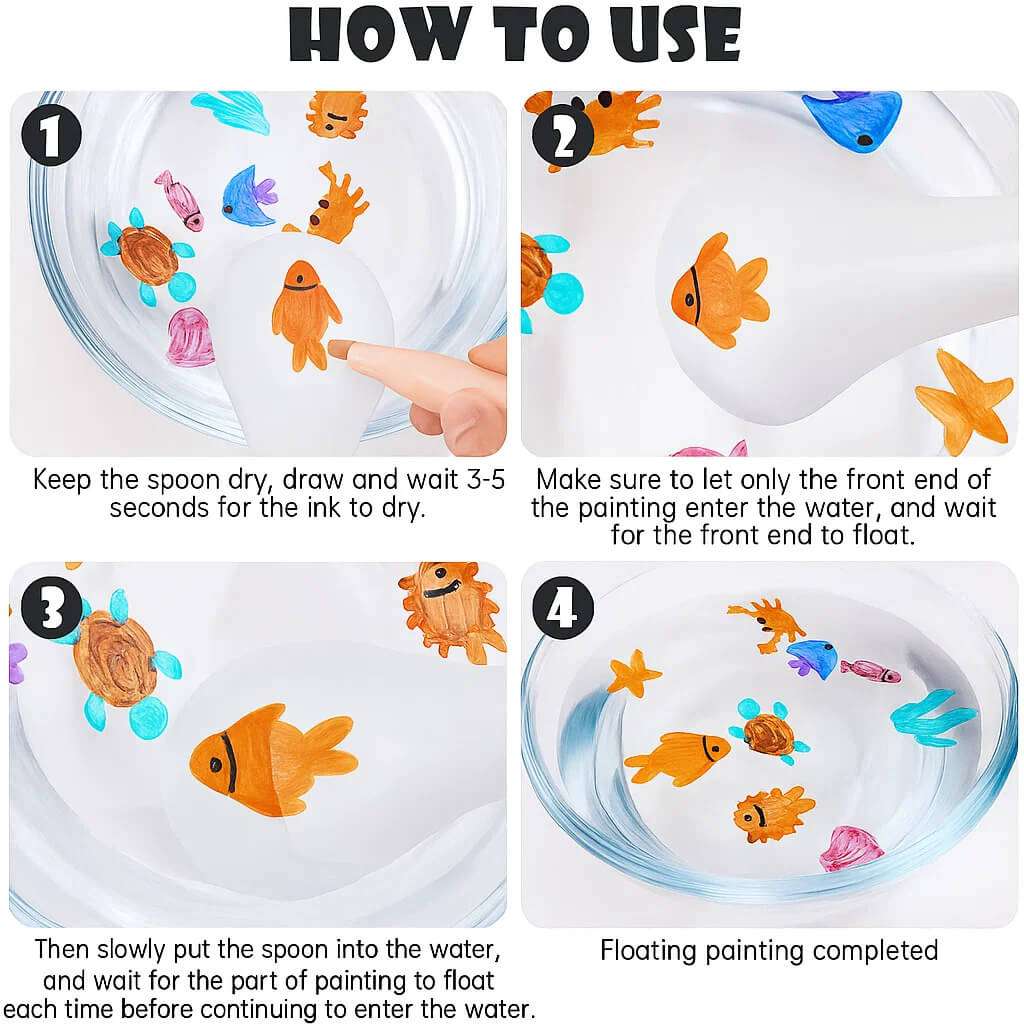 HOW TO USE

1

Keep the spoon dry, draw and wait 3-5 seconds for the ink to dry.

2

Make sure to let only the front end of the painting enter the water, and wait for the front end to float.

3

Then slowly put the spoon into the water, and wait for the part of painting to float each time before continuing to enter the water.

4

Floating painting completed